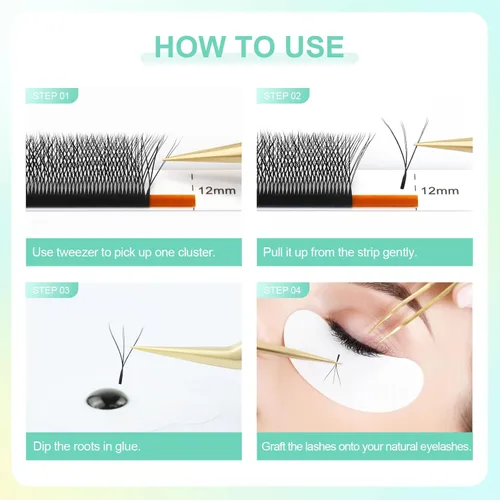 HOW TO USE

STEP 01

12mm

Use tweezer to pick up one cluster.

STEP 02

12mm

Pull it up from the strip gently.

STEP 03

Dip the roots in glue.

STEP 04

Graft the lashes onto your natural eyelashes.