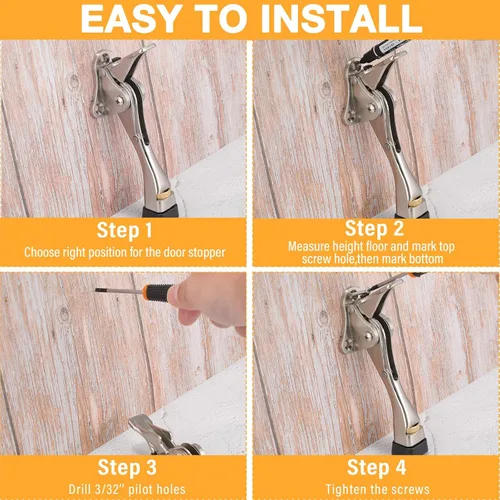 EASY TO INSTALL

Step 1
Choose right position for the door stopper

Step 2
Measure height floor and mark top screw hole,then mark bottom

Step 3
Drill 3/32'' pilot holes

Step 4
Tighten the screws