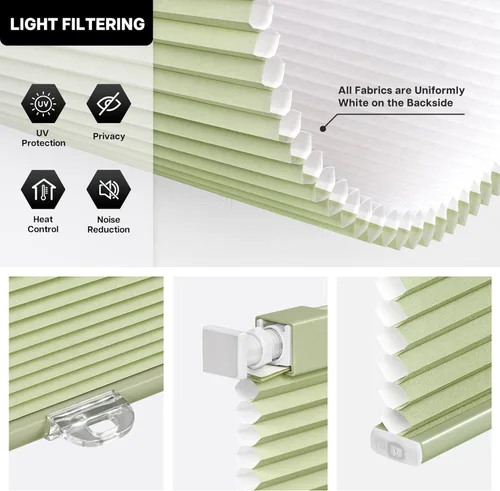 LIGHT FILTERING

UV

UV Protection

Privacy

Heat Control

Noise Reduction

All Fabrics are Uniformly White on the Backside