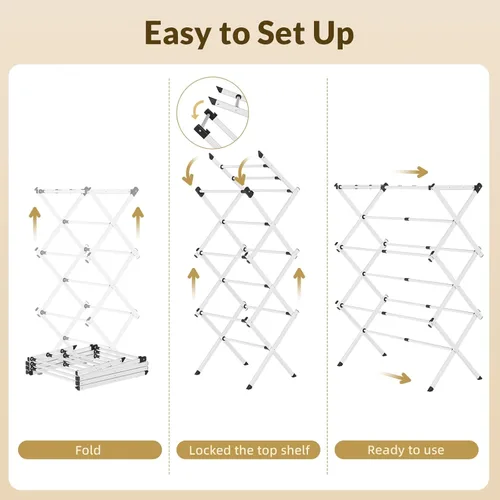 Easy to Set Up

Fold

Locked the top shelf

Ready to use