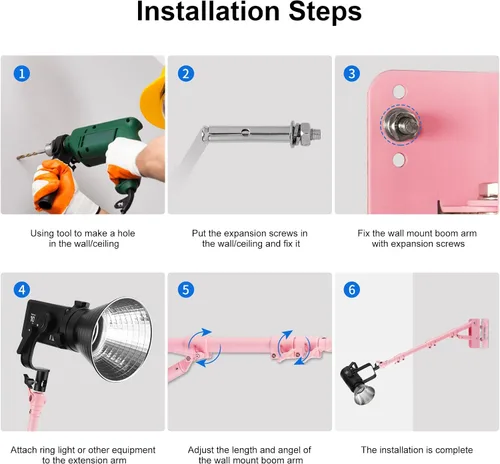 Installation Steps

1

Using tool to make a hole in the wall/ceiling

2

Put the expansion screws in the wall/ceiling and fix it

3

Fix the wall mount boom arm with expansion screws

4

Attach ring light or other equipment to the extension arm

5

Adjust the length and angel of the wall mount boom arm

6

The installation is complete