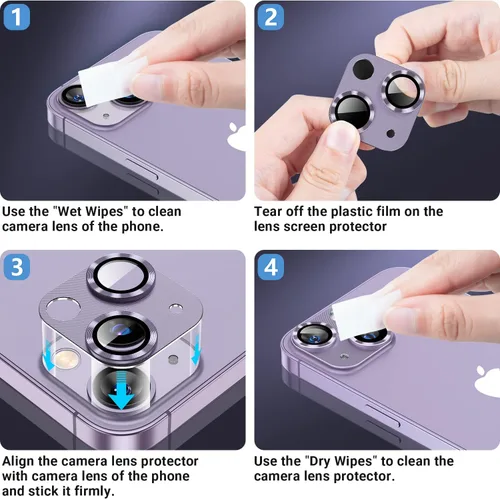 1

Use the "Wet Wipes" to clean camera lens of the phone.

2

Tear off the plastic film on the lens screen protector

3

Align the camera lens protector with camera lens of the phone and stick it firmly.

4

Use the "Dry Wipes" to clean the camera lens protector.