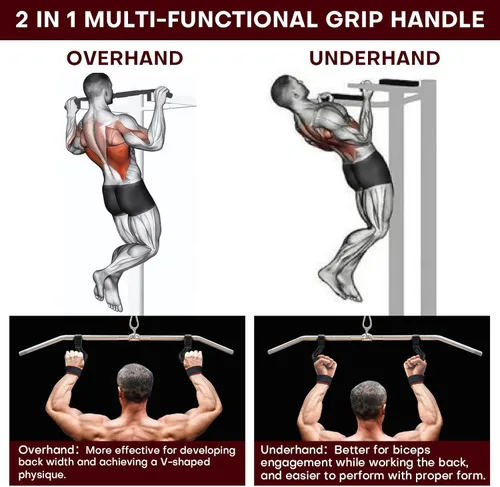 2 IN 1 MULTI-FUNCTIONAL GRIP HANDLE

OVERHAND

UNDERHAND

Overhand: More effective for developing back width and achieving a V-shaped physique.

Underhand: Better for biceps engagement while working the back, and easier to perform with proper form.