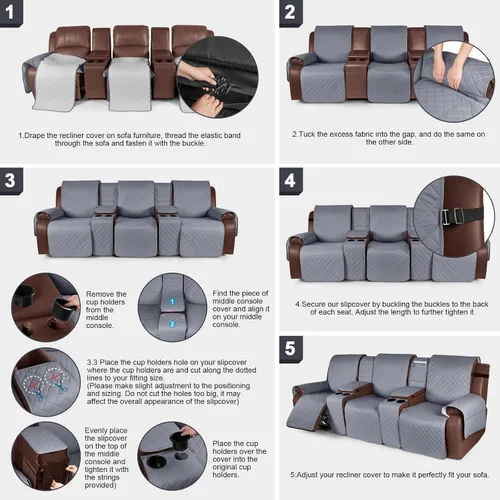 1

1.Drape the recliner cover on sofa furniture, thread the elastic band through the sofa and fasten it with the buckle.

2

2.Tuck the excess fabric into the gap, and do the same on the other side.

3

Remove the cup holders from the middle console.

1
2

Find the piece of middle console cover and align it on your middle console.

3.3 Place the cup holders hole on your slipcover where the cup holders are and cut along the dotted lines to your fitting size. (Please make slight adjustment to the positioning and sizing. Do not cut the holes too big, it may affect the overall appearance of the slipcover)

Evenly place the slipcover on the top of the middle console and tighten it with the strings provided)

Place the cup holders over the cover into the original cup holders.

4

4.Secure our slipcover by buckling the buckles to the back of each seat. Adjust the length to further tighten it.

5

5:Adjust your recliner cover to make it perfectly fit your sofa.