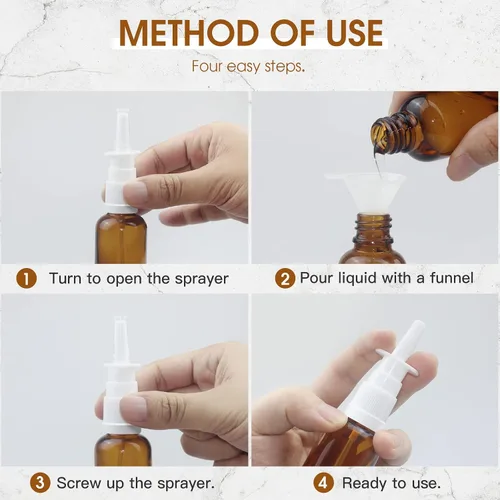 METHOD OF USE

Four easy steps.

1 Turn to open the sprayer

2 Pour liquid with a funnel

3 Screw up the sprayer.

4 Ready to use.