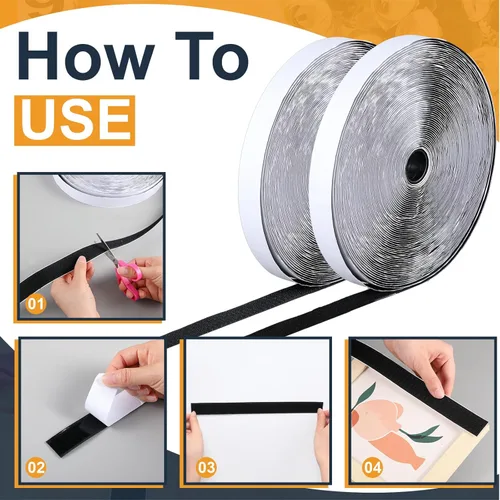 How To
USE

01

02

03

04