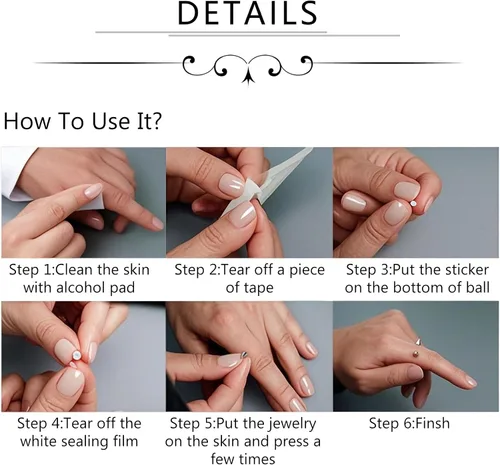 DETAILS

How To Use It?

Step 1:Clean the skin with alcohol pad

Step 2:Tear off a piece of tape

Step 3:Put the sticker on the bottom of ball

Step 4:Tear off the white sealing film

Step 5:Put the jewelry on the skin and press a few times

Step 6:Finsh