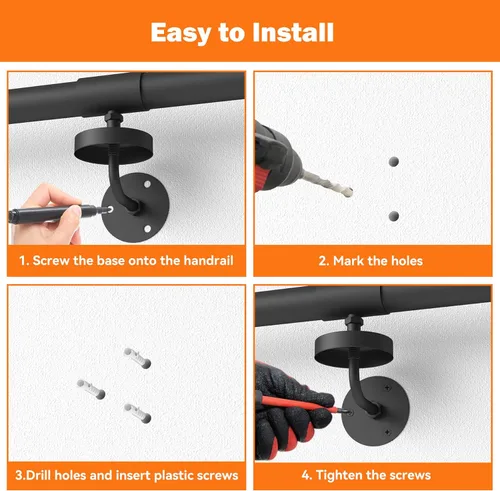 Easy to Install

1. Screw the base onto the handrail

2. Mark the holes

3.Drill holes and insert plastic screws

4. Tighten the screws