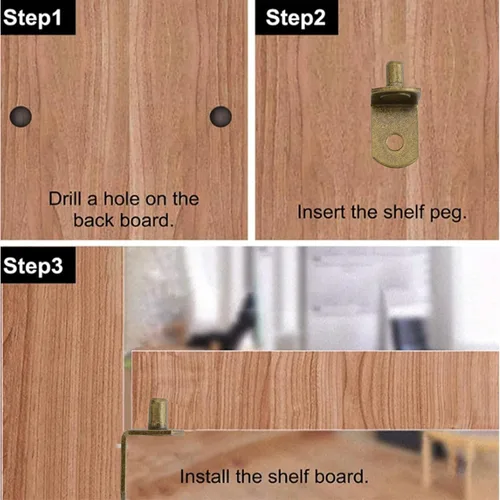 Step1

Drill a hole on the back board.

Step2

Insert the shelf peg.

Step3

Install the shelf board.