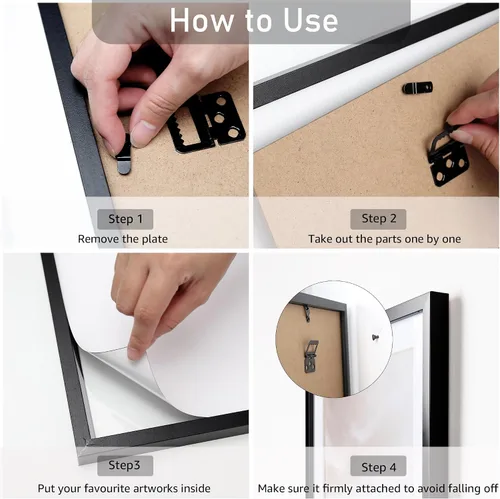 How to Use

Step 1
Remove the plate

Step 2
Take out the parts one by one

Step3
Put your favourite artworks inside

Step 4
Make sure it firmly attached to avoid falling off