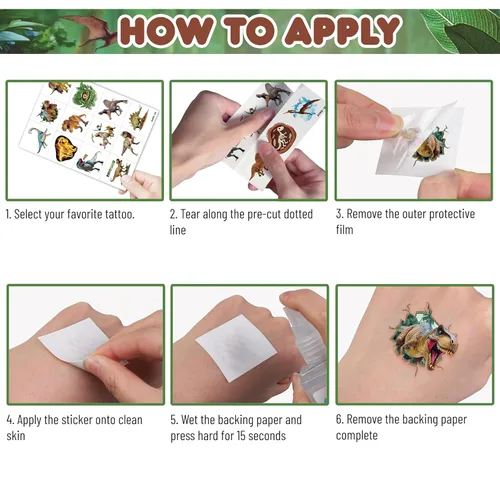 HOW TO APPLY

1. Select your favorite tattoo.

2. Tear along the pre-cut dotted line

3. Remove the outer protective film

4. Apply the sticker onto clean skin

5. Wet the backing paper and press hard for 15 seconds

6. Remove the backing paper complete