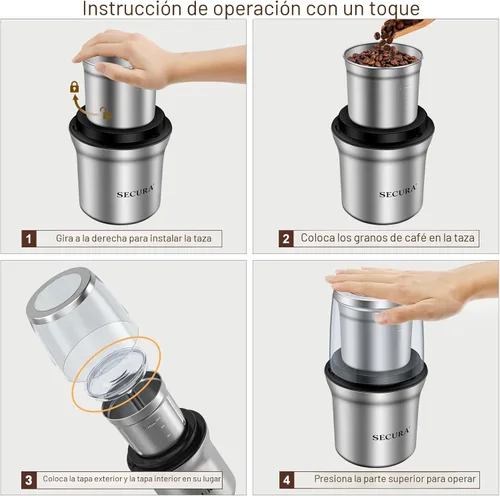 Instrucción de operación con un toque

SECURA

1 Gira a la derecha para instalar la taza

SECURA

2 Coloca los granos de café en la taza

3 Coloca la tapa exterior y la tapa interior en su lugar

SECURA

4 Presiona la parte superior para operar