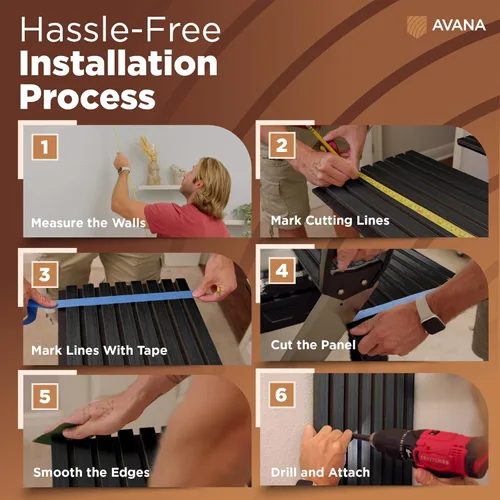 Hassle-Free
Installation
Process

AVANA

1
Measure the Walls

2
Mark Cutting Lines

3
Mark Lines With Tape

4
Cut the Panel

5
Smooth the Edges

6
Drill and Attach

CRAFTSMAN