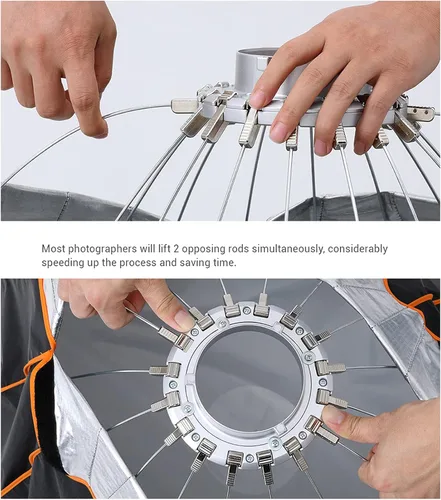 Most photographers will lift 2 opposing rods simultaneously, considerably speeding up the process and saving time.