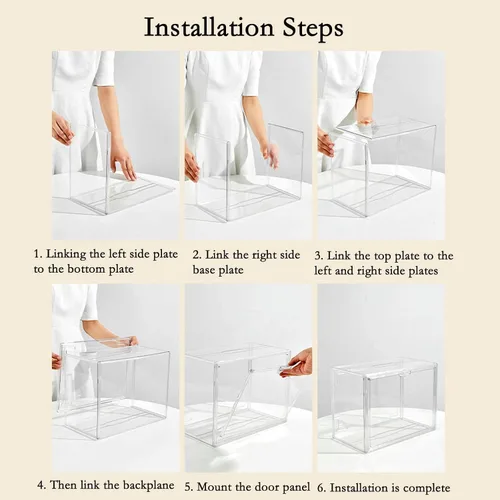 Installation Steps

1. Linking the left side plate to the bottom plate

2. Link the right side base plate

3. Link the top plate to the left and right side plates

4. Then link the backplane

5. Mount the door panel

6. Installation is complete