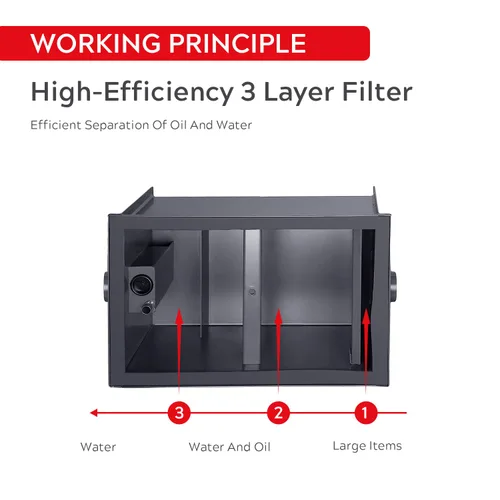 WORKING PRINCIPLE

High-Efficiency 3 Layer Filter

Efficient Separation Of Oil And Water

3 2 1

Water Water And Oil Large Items