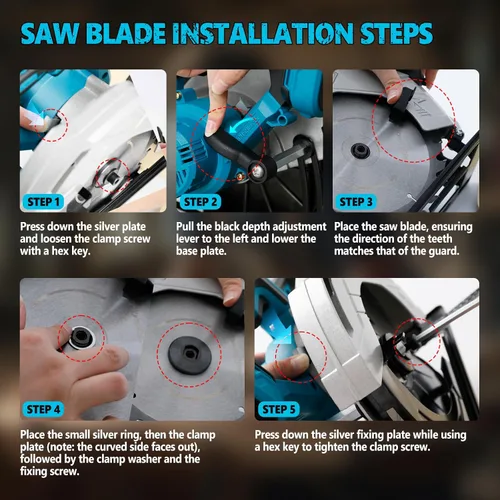 SAW BLADE INSTALLATION STEPS

STEP 1

Press down the silver plate and loosen the clamp screw with a hex key.

STEP 2

Pull the black depth adjustment lever to the left and lower the base plate.

STEP 3

Place the saw blade, ensuring the direction of the teeth matches that of the guard.

STEP 4

Place the small silver ring, then the clamp plate (note: the curved side faces out), followed by the clamp washer and the fixing screw.

STEP 5

Press down the silver fixing plate while using a hex key to tighten the clamp screw.