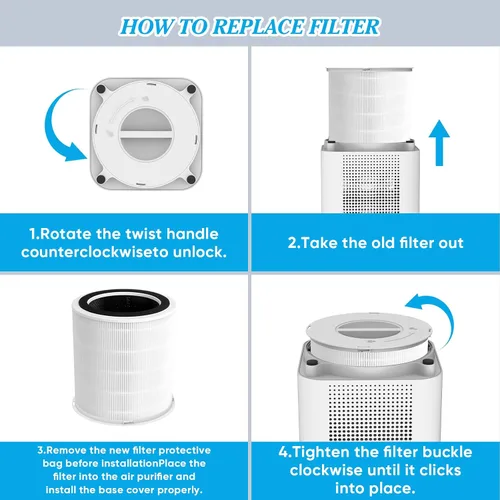 HOW TO REPLACE FILTER

1.Rotate the twist handle counterclockwiseto unlock.

2.Take the old filter out

3.Remove the new filter protective bag before installationPlace the filter into the air purifier and install the base cover properly.

4.Tighten the filter buckle clockwise until it clicks into place.