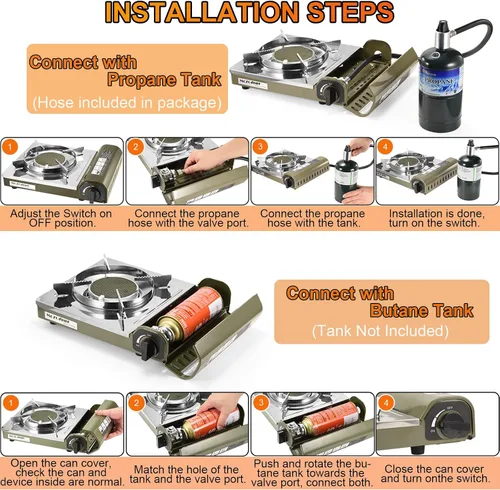 INSTALLATION STEPS

Connect with Propane Tank
(Hose included in package)

PROPANE

1
Adjust the Switch on OFF position.

2
Connect the propane hose with the valve port.

3
Connect the propane hose with the tank.

4
Installation is done, turn on the switch.

Connect with Butane Tank
(Tank Not Included)

1
Open the can cover, check the can and device inside are normal.

2
Match the hole of the tank and the valve port.

3
Push and rotate the butane tank towards the valve port, connect both.

4
Close the can cover and turn onthe switch.