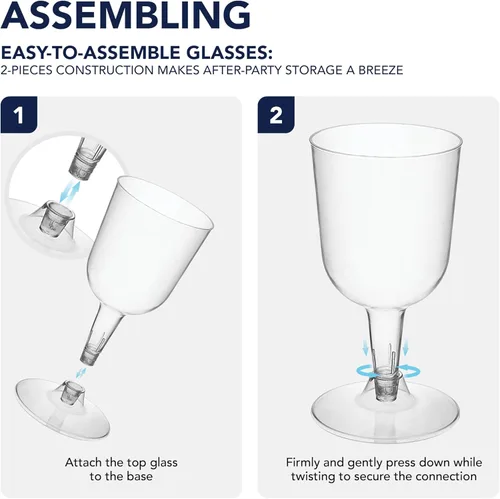 ASSEMBLING

EASY-TO-ASSEMBLE GLASSES:
2-PIECES CONSTRUCTION MAKES AFTER-PARTY STORAGE A BREEZE

1

Attach the top glass to the base

2

Firmly and gently press down while twisting to secure the connection