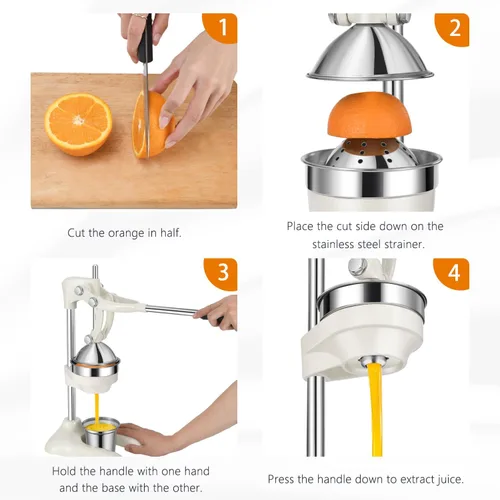 1

Cut the orange in half.

2

Place the cut side down on the stainless steel strainer.

3

Hold the handle with one hand and the base with the other.

4

Press the handle down to extract juice.