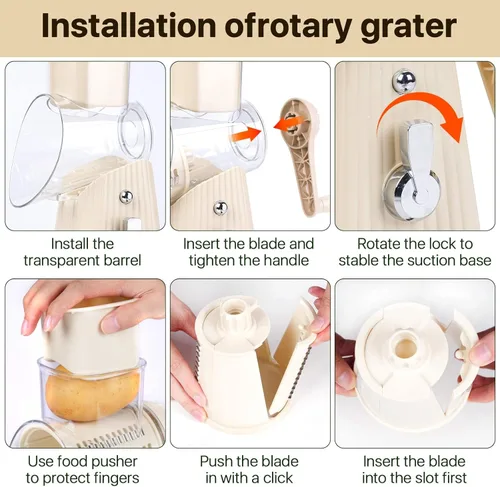 Installation ofrotary grater

Install the transparent barrel

Insert the blade and tighten the handle

Rotate the lock to stable the suction base

Use food pusher to protect fingers

Push the blade in with a click

Insert the blade into the slot first