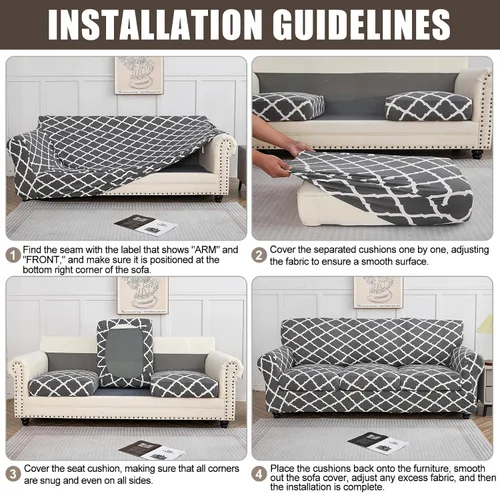 INSTALLATION GUIDELINES

1 Find the seam with the label that shows "ARM" and "FRONT," and make sure it is positioned at the bottom right corner of the sofa.

2 Cover the separated cushions one by one, adjusting the fabric to ensure a smooth surface.

3 Cover the seat cushion, making sure that all corners are snug and even on all sides.

4 Place the cushions back onto the furniture, smooth out the sofa cover, adjust any excess fabric, and then the installation is complete.