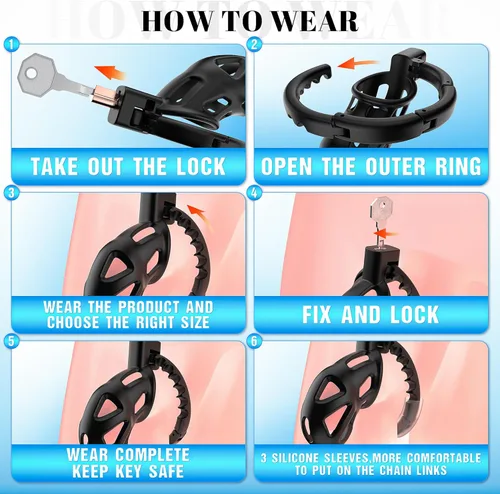 HOW TO WEAR

1
TAKE OUT THE LOCK

2
OPEN THE OUTER RING

3
WEAR THE PRODUCT AND CHOOSE THE RIGHT SIZE

4
FIX AND LOCK

5
WEAR COMPLETE KEEP KEY SAFE

6
3 SILICONE SLEEVES,MORE COMFORTABLE TO PUT ON THE CHAIN LINKS