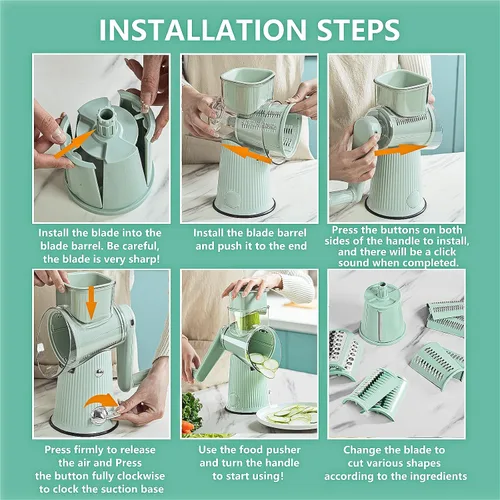 INSTALLATION STEPS

Install the blade into the blade barrel. Be careful, the blade is very sharp!

Install the blade barrel and push it to the end

Press the buttons on both sides of the handle to install, and there will be a click sound when completed.

Press firmly to release the air and Press the button fully clockwise to clock the suction base

Use the food pusher and turn the handle to start using!

Change the blade to cut various shapes according to the ingredients