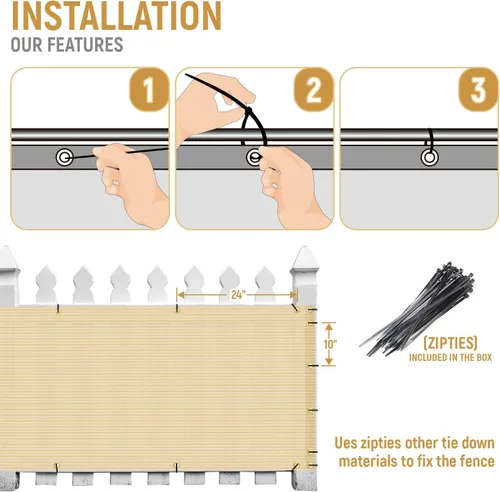 INSTALLATION
OUR FEATURES

1

2

3

24"

10"

(ZIPTIES)
INCLUDED IN THE BOX

Ues zipties other tie down materials to fix the fence