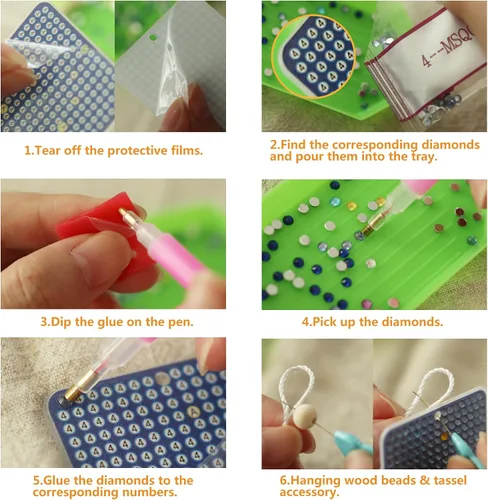 4--MSQ

1.Tear off the protective films.

2.Find the corresponding diamonds and pour them into the tray.

3.Dip the glue on the pen.

4.Pick up the diamonds.

5.Glue the diamonds to the corresponding numbers.

6.Hanging wood beads & tassel accessory.