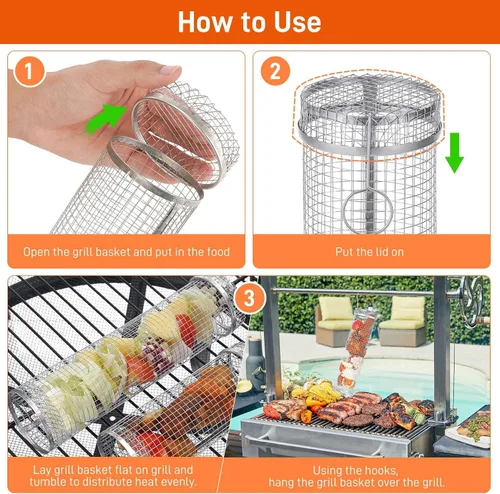 How to Use

1

Open the grill basket and put in the food

2

Put the lid on

3

Lay grill basket flat on grill and tumble to distribute heat evenly.

Using the hooks, hang the grill basket over the grill.