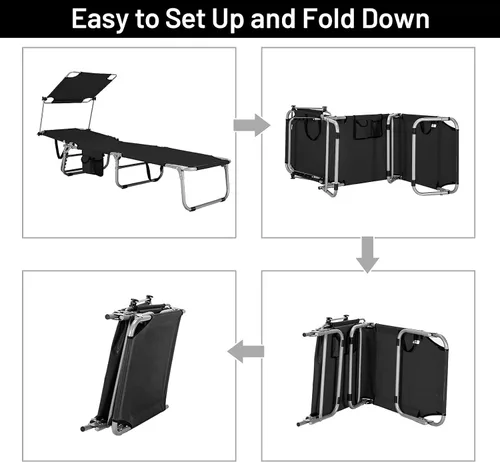 Easy to Set Up and Fold Down