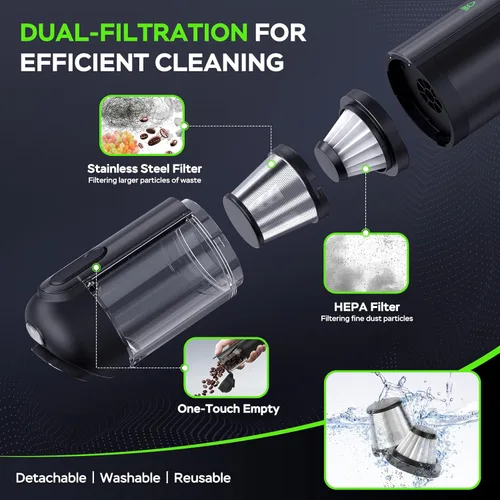 DUAL-FILTRATION FOR EFFICIENT CLEANING

Stainless Steel Filter
Filtering larger particles of waste

HEPA Filter
Filtering fine dust particles

One-Touch Empty

Detachable | Washable | Reusable