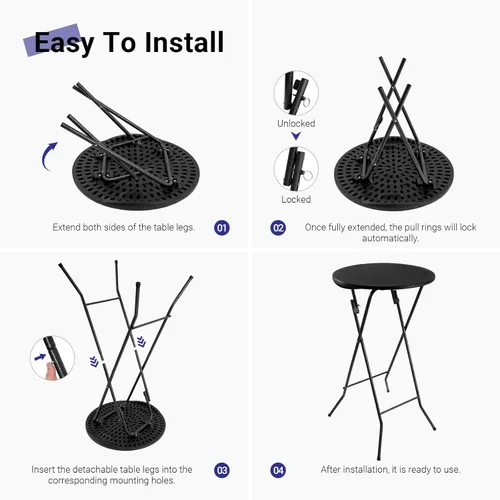 Easy To Install

Extend both sides of the table legs.

01

Unlocked

Locked

02

Once fully extended, the pull rings will lock automatically.

Insert the detachable table legs into the corresponding mounting holes.

03

04

After installation, it is ready to use.