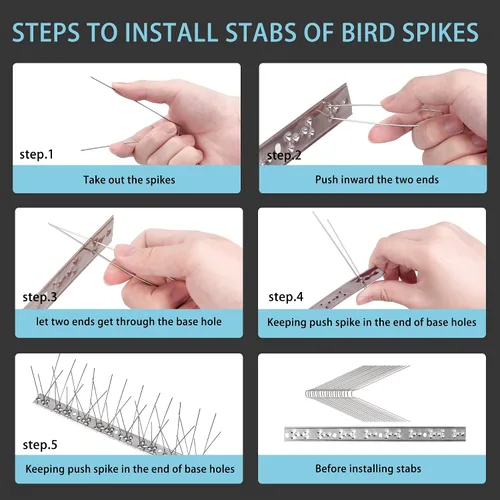 STEPS TO INSTALL STABS OF BIRD SPIKES

step.1

Take out the spikes

step.2

Push inward the two ends

step.3

let two ends get through the base hole

step.4

Keeping push spike in the end of base holes

step.5

Keeping push spike in the end of base holes

Before installing stabs