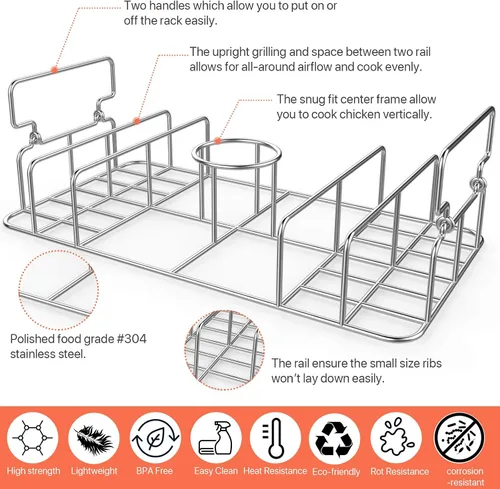 Two handles which allow you to put on or off the rack easily.

The upright grilling and space between two rail allows for all-around airflow and cook evenly.

The snug fit center frame allow you to cook chicken vertically.

Polished food grade #304 stainless steel.

The rail ensure the small size ribs won't lay down easily.

High strength

Lightweight

BPA Free

Easy Clean

Heat Resistance

Eco-friendly

Rot Resistance

corrosion -resistant