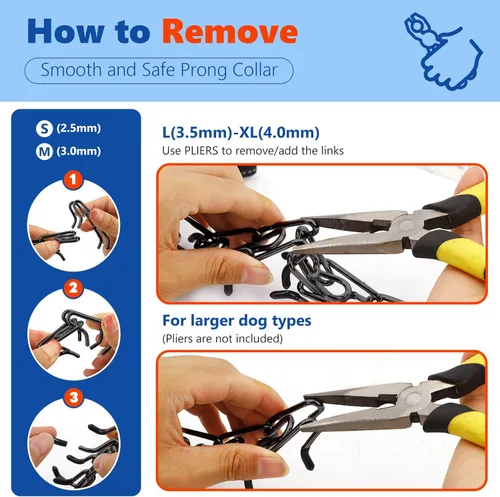 How to Remove

Smooth and Safe Prong Collar

S (2.5mm)
M (3.0mm)

1

2

3

L(3.5mm)-XL(4.0mm)
Use PLIERS to remove/add the links

For larger dog types
(Pliers are not included)