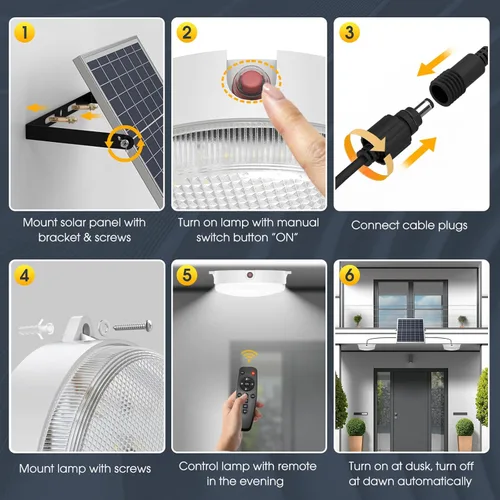 1

Mount solar panel with bracket & screws

2

Turn on lamp with manual switch button "ON"

3

Connect cable plugs

4

Mount lamp with screws

5

Control lamp with remote in the evening

6

Turn on at dusk, turn off at dawn automatically