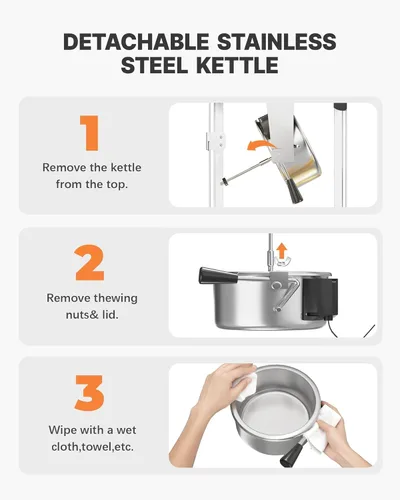 DETACHABLE STAINLESS STEEL KETTLE

1

Remove the kettle from the top.

2

Remove thewing nuts& lid.

3

Wipe with a wet cloth,towel,etc.