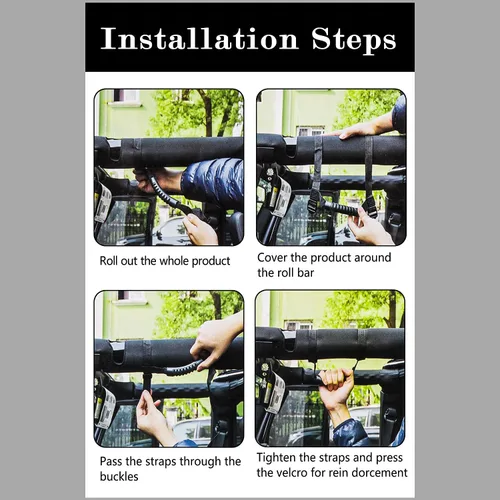 Installation Steps

Roll out the whole product

Cover the product around the roll bar

Pass the straps through the buckles

Tighten the straps and press the velcro for rein dorcement