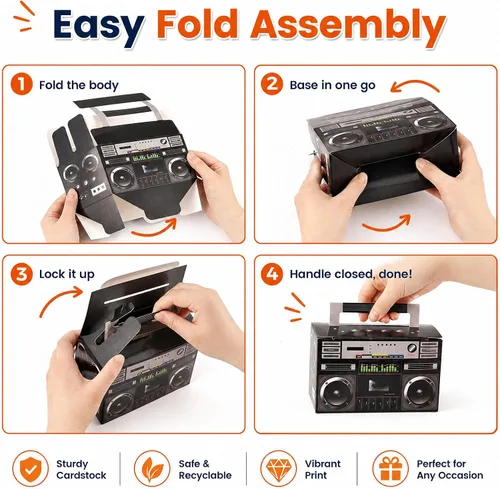 Easy Fold Assembly

1 Fold the body

2 Base in one go

3 Lock it up

4 Handle closed, done!

Sturdy
Cardstock

Safe &
Recyclable

Vibrant
Print

Perfect for
Any Occasion