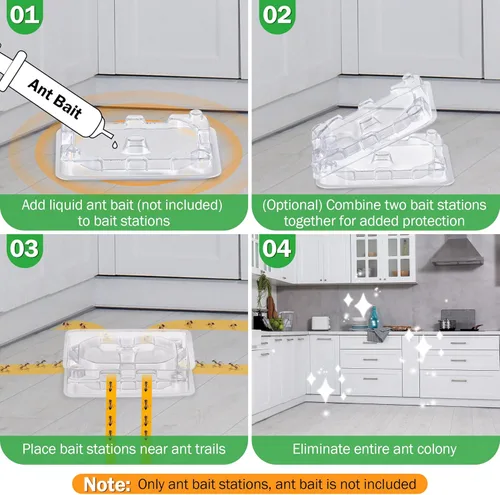 01

Ant Bait

Add liquid ant bait (not included) to bait stations

02

(Optional) Combine two bait stations together for added protection

03

Place bait stations near ant trails

04

Eliminate entire ant colony

Note: Only ant bait stations, ant bait is not included