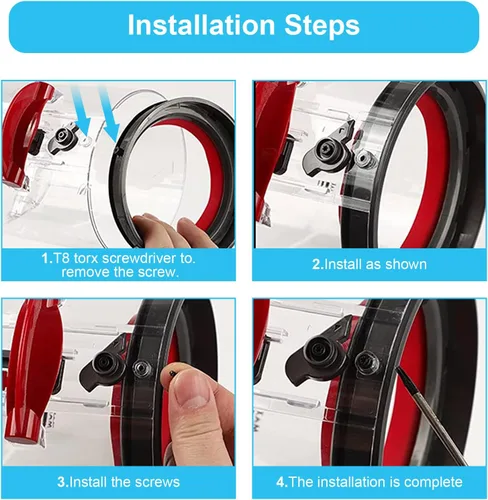 Installation Steps

1.T8 torx screwdriver to. remove the screw.

2.Install as shown

3.Install the screws

4.The installation is complete