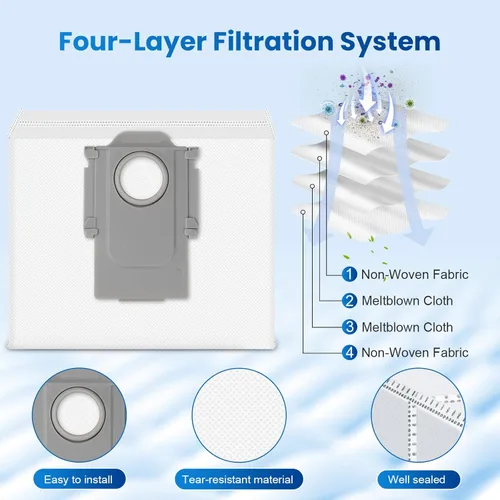 Four-Layer Filtration System

1 Non-Woven Fabric
2 Meltblown Cloth
3 Meltblown Cloth
4 Non-Woven Fabric

Easy to install

Tear-resistant material

Well sealed