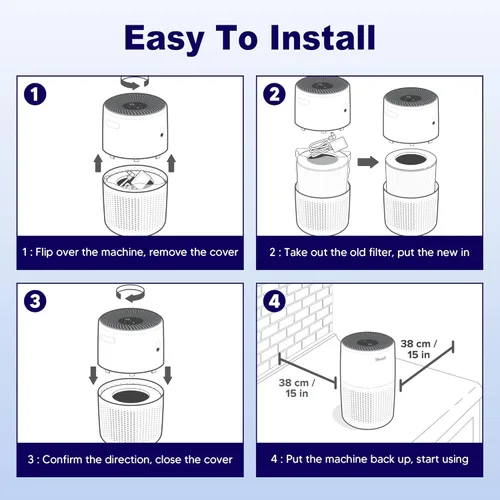 Easy To Install

1

1 : Flip over the machine, remove the cover

2

2 : Take out the old filter, put the new in

3

3 : Confirm the direction, close the cover

4

38 cm / 15 in

38 cm / 15 in

4 : Put the machine back up, start using