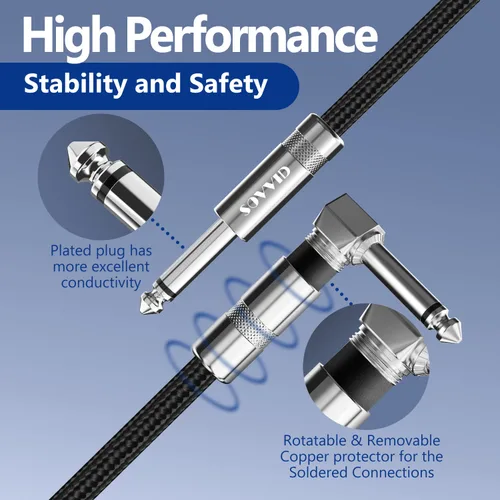 High Performance

Stability and Safety

SOVVID

Plated plug has more excellent conductivity

Rotatable & Removable Copper protector for the Soldered Connections