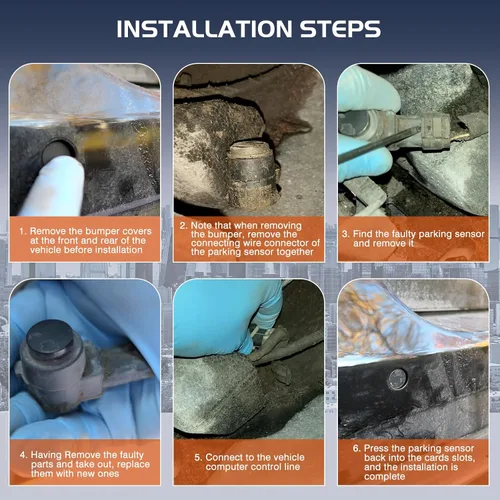 INSTALLATION STEPS

1. Remove the bumper covers at the front and rear of the vehicle before installation

2. Note that when removing the bumper, remove the connecting wire connector of the parking sensor together

3. Find the faulty parking sensor and remove it

4. Having Remove the faulty parts and take out, replace them with new ones

5. Connect to the vehicle computer control line

6. Press the parking sensor back into the cards slots, and the installation is complete