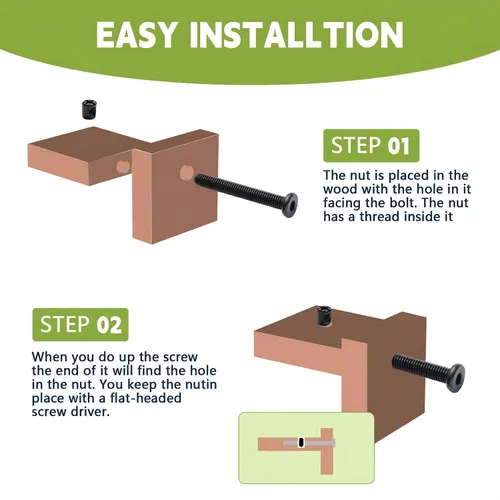 EASY INSTALLTION

STEP 01

The nut is placed in the wood with the hole in it facing the bolt. The nut has a thread inside it

STEP 02

When you do up the screw the end of it will find the hole in the nut. You keep the nutin place with a flat-headed screw driver.