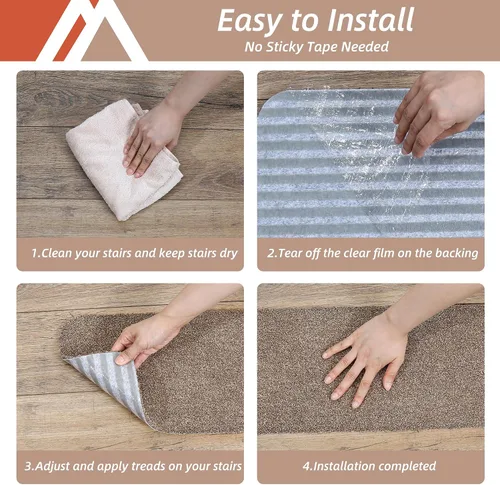 Easy to Install
No Sticky Tape Needed

1.Clean your stairs and keep stairs dry

2.Tear off the clear film on the backing

3.Adjust and apply treads on your stairs

4.Installation completed